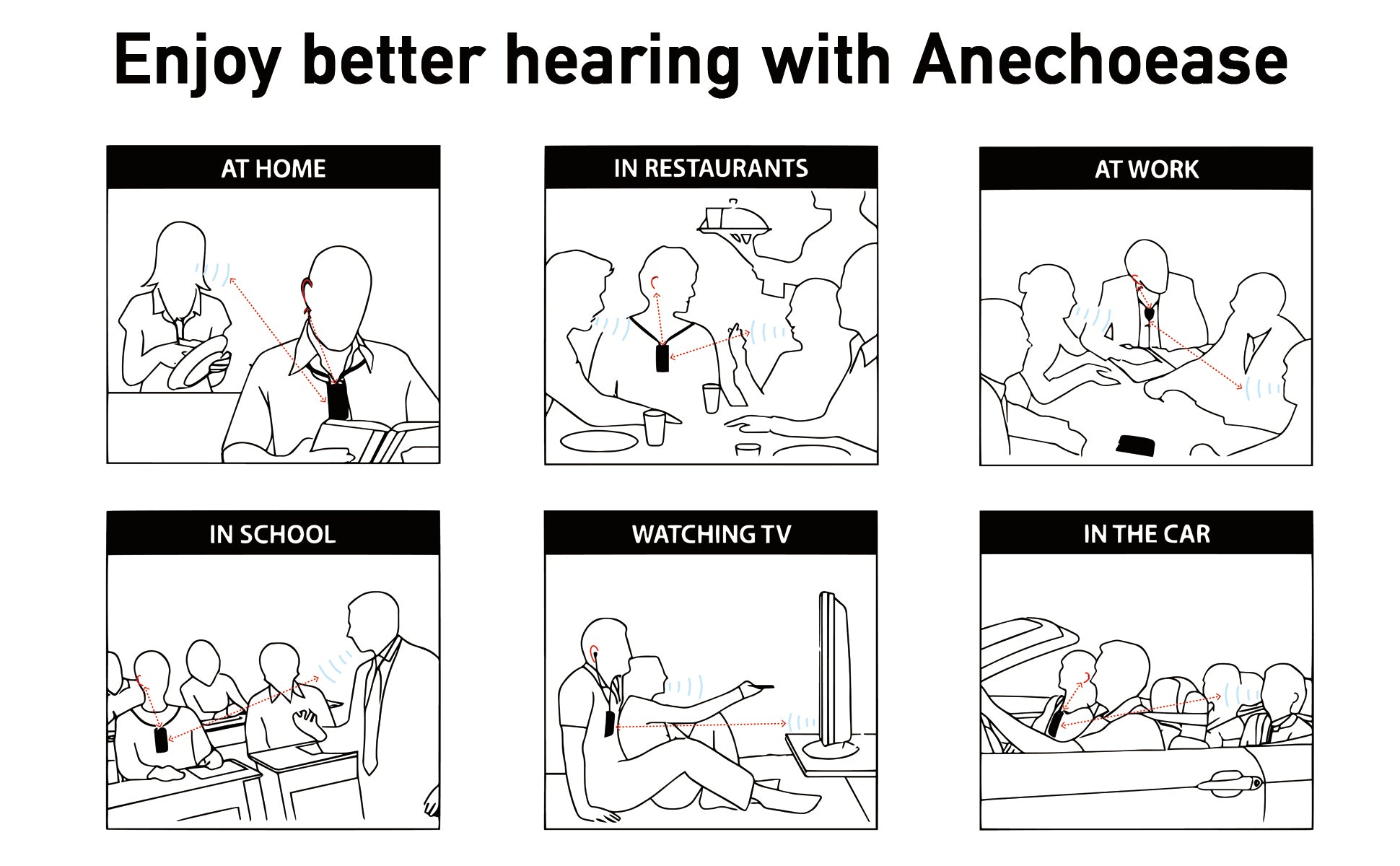 Enjoy better hearing with Anechoease

AT HOME

IN RESTAURANTS

AT WORK

IN SCHOOL

WATCHING TV

IN THE CAR